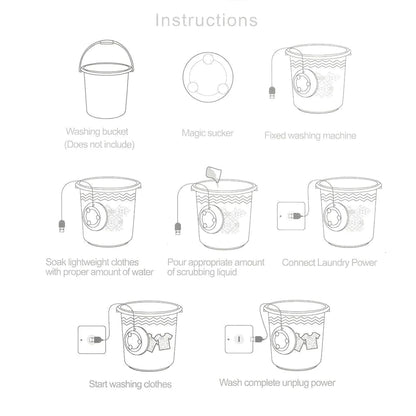 Instructions

Washing bucket
(Does not include)

Magic sucker

Fixed washing machine

Soak lightweight clothes with proper amount of water

Pour appropriate amount of scrubbing liquid

Connect Laundry Power

Start washing clothes

Wash complete unplug power