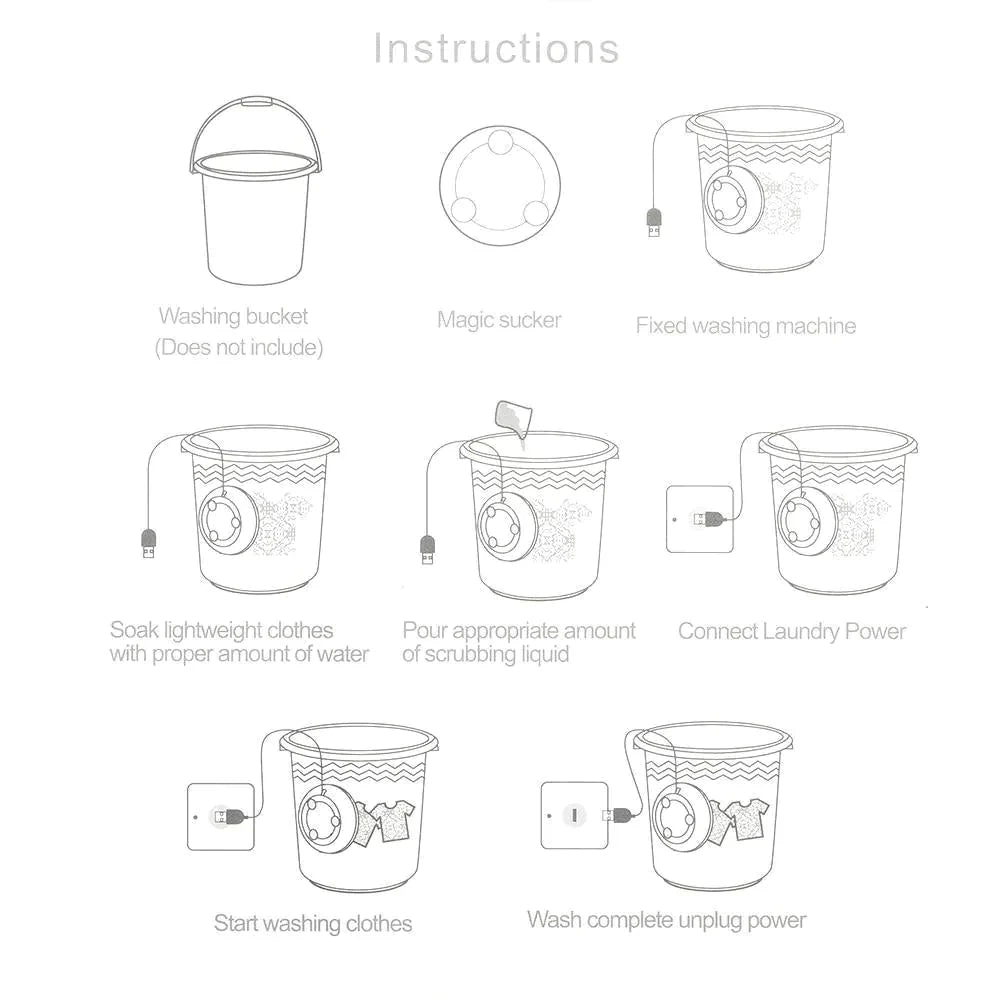 Instructions

Washing bucket
(Does not include)

Magic sucker

Fixed washing machine

Soak lightweight clothes with proper amount of water

Pour appropriate amount of scrubbing liquid

Connect Laundry Power

Start washing clothes

Wash complete unplug power