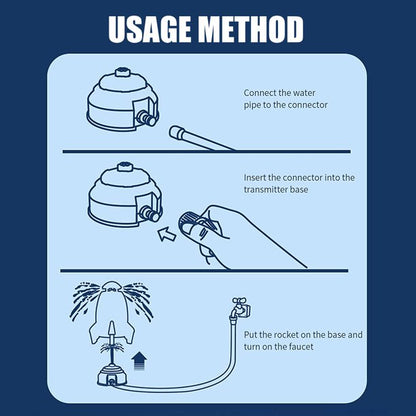 USAGE METHOD

Connect the water pipe to the connector

Insert the connector into the transmitter base

Put the rocket on the base and turn on the faucet