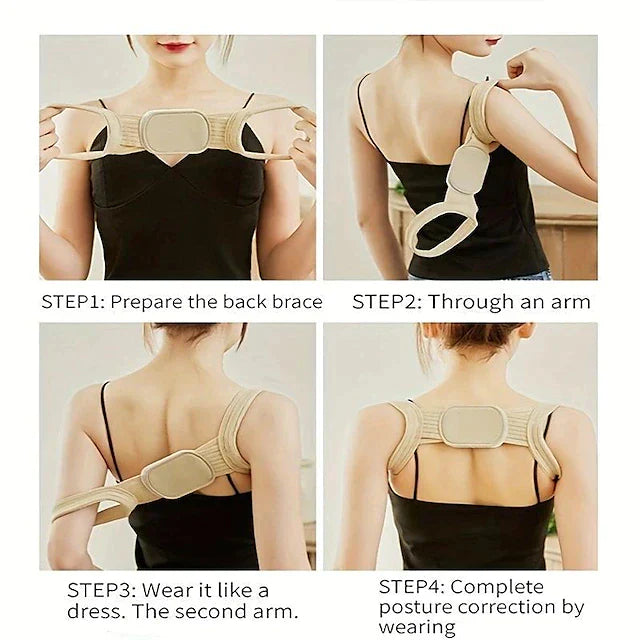 STEP1: Prepare the back brace

STEP2: Through an arm

STEP3: Wear it like a dress. The second arm.

STEP4: Complete posture correction by wearing