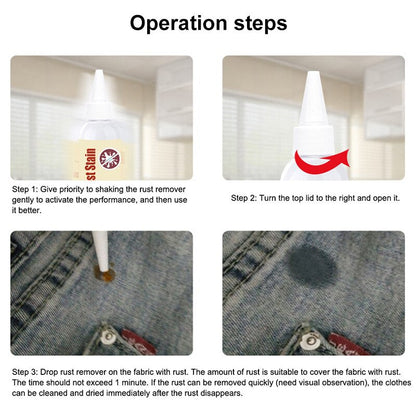 Operation steps

st Stain

Step 1: Give priority to shaking the rust remover gently to activate the performance, and then use it better.

Step 2: Turn the top lid to the right and open it.

Step 3: Drop rust remover on the fabric with rust. The amount of rust is suitable to cover the fabric with rust. The time should not exceed 1 minute. If the rust can be removed quickly (need visual observation), the clothes can be cleaned and dried immediately after the rust disappears.