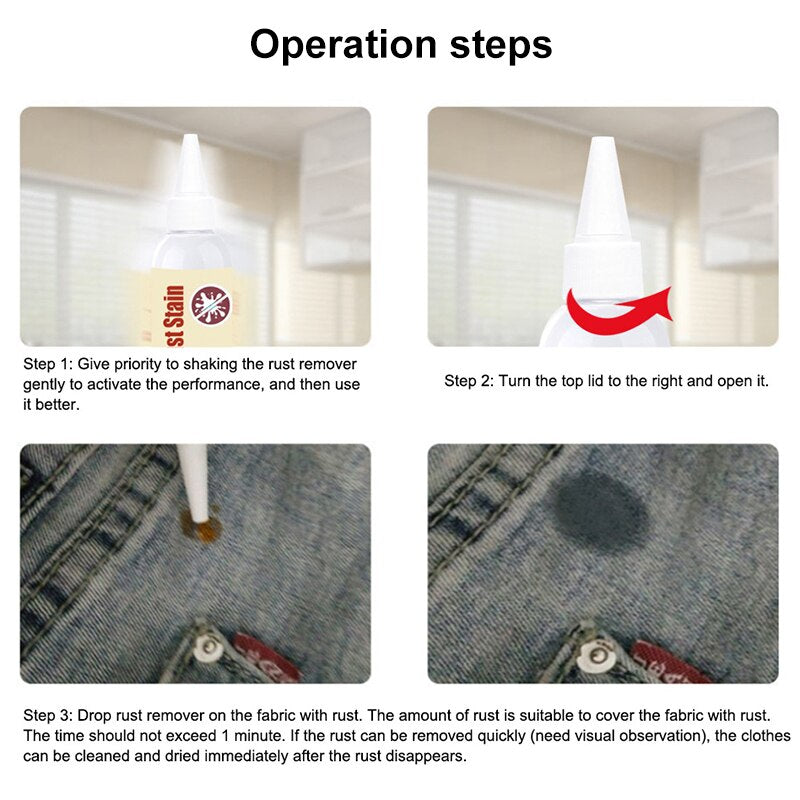 Operation steps

st Stain

Step 1: Give priority to shaking the rust remover gently to activate the performance, and then use it better.

Step 2: Turn the top lid to the right and open it.

Step 3: Drop rust remover on the fabric with rust. The amount of rust is suitable to cover the fabric with rust. The time should not exceed 1 minute. If the rust can be removed quickly (need visual observation), the clothes can be cleaned and dried immediately after the rust disappears.