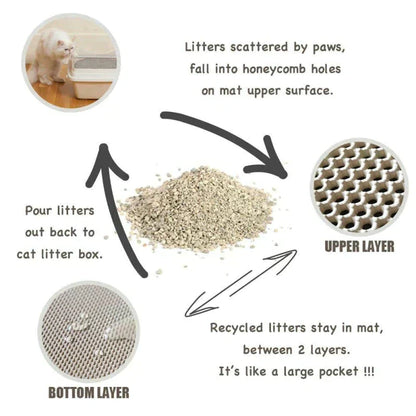 Litters scattered by paws, fall into honeycomb holes on mat upper surface.

UPPER LAYER

Pour litters out back to cat litter box.

Recycled litters stay in mat, between 2 layers. It's like a large pocket !!!

BOTTOM LAYER