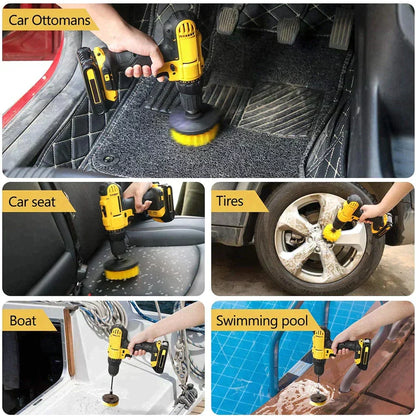 Car Ottomans

Car seat

Tires

Boat

Swimming pool