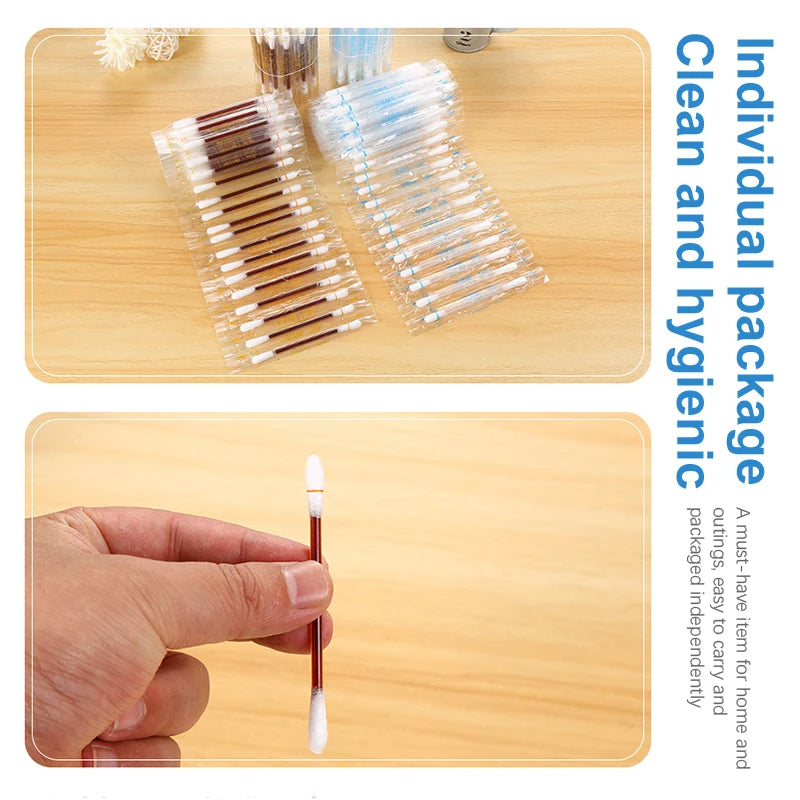 Individual package
Clean and hygienic

A must-have item for home and outings, easy to carry and packaged independently