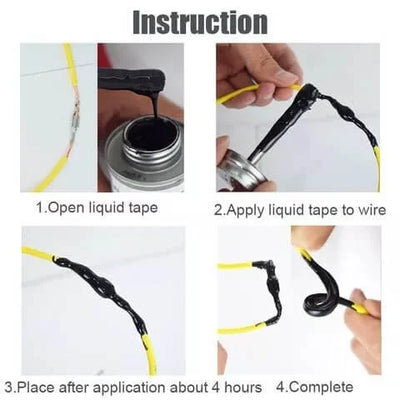 Instruction

1.Open liquid tape

2.Apply liquid tape to wire

3.Place after application about 4 hours

4.Complete