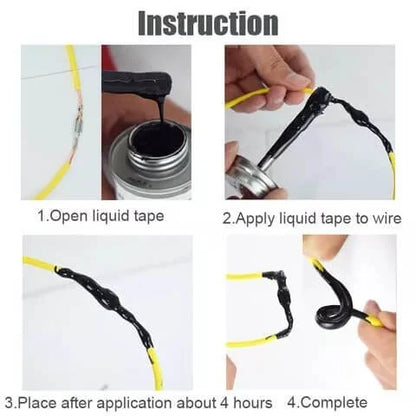 Instruction

1.Open liquid tape

2.Apply liquid tape to wire

3.Place after application about 4 hours

4.Complete