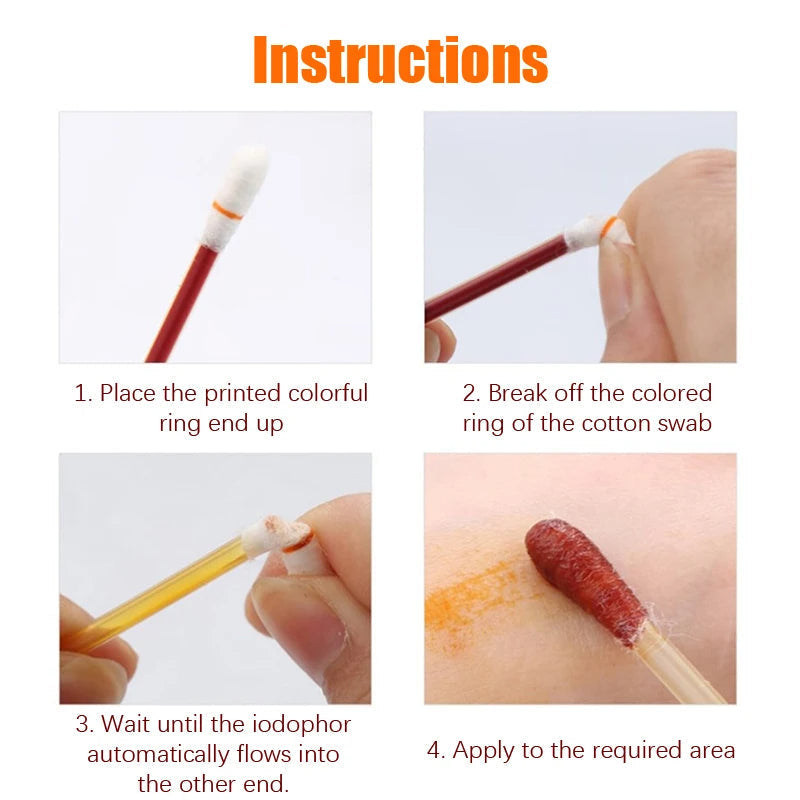 Instructions

1. Place the printed colorful ring end up

2. Break off the colored ring of the cotton swab

3. Wait until the iodophor automatically flows into the other end.

4. Apply to the required area