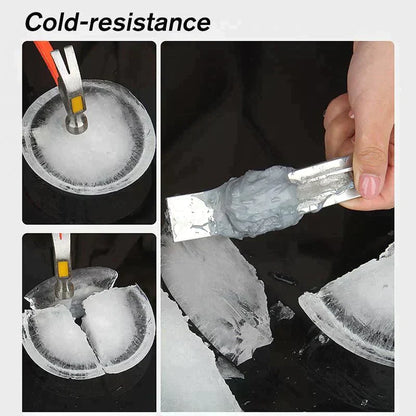 Cold-resistance