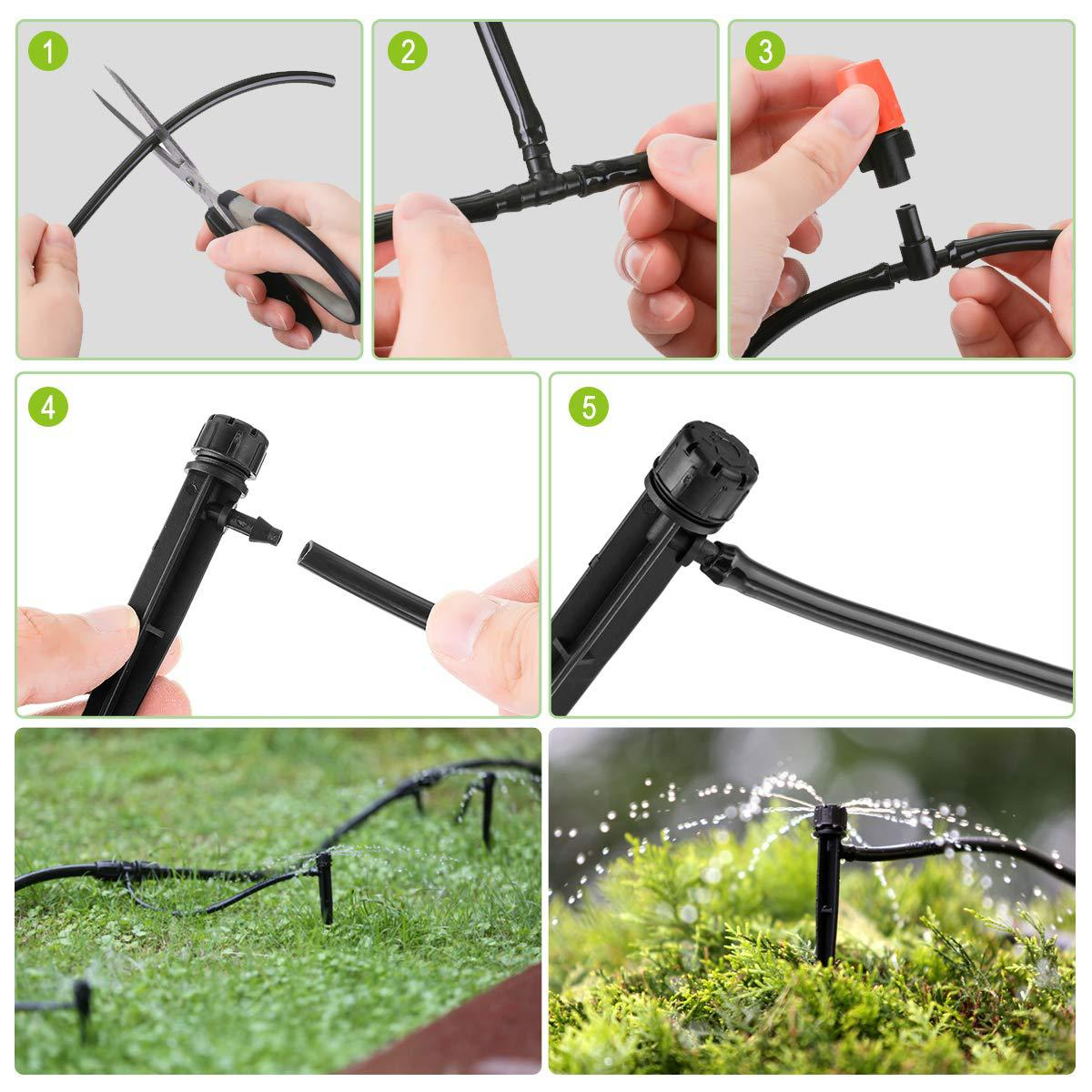 1

2

3

4

5