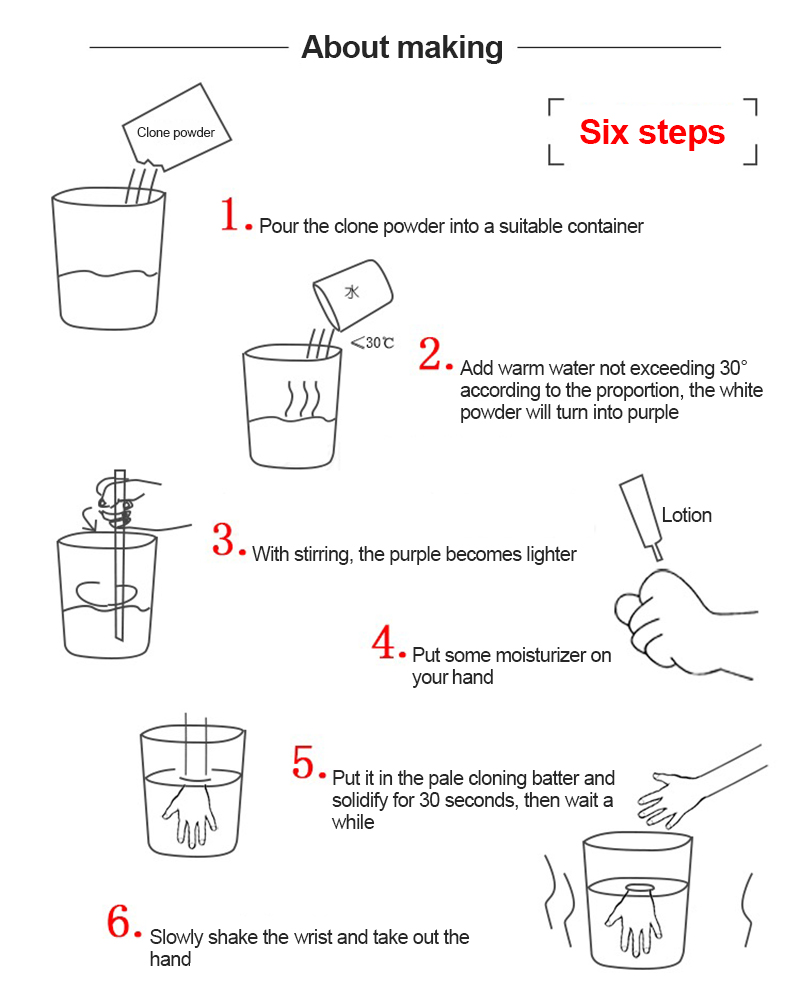 About making

Six steps

Clone powder

1. Pour the clone powder into a suitable container

水

<30℃

2. Add warm water not exceeding 30° according to the proportion, the white powder will turn into purple

3. With stirring, the purple becomes lighter

Lotion

4. Put some moisturizer on your hand

5. Put it in the pale cloning batter and solidify for 30 seconds, then wait a while

6. Slowly shake the wrist and take out the hand