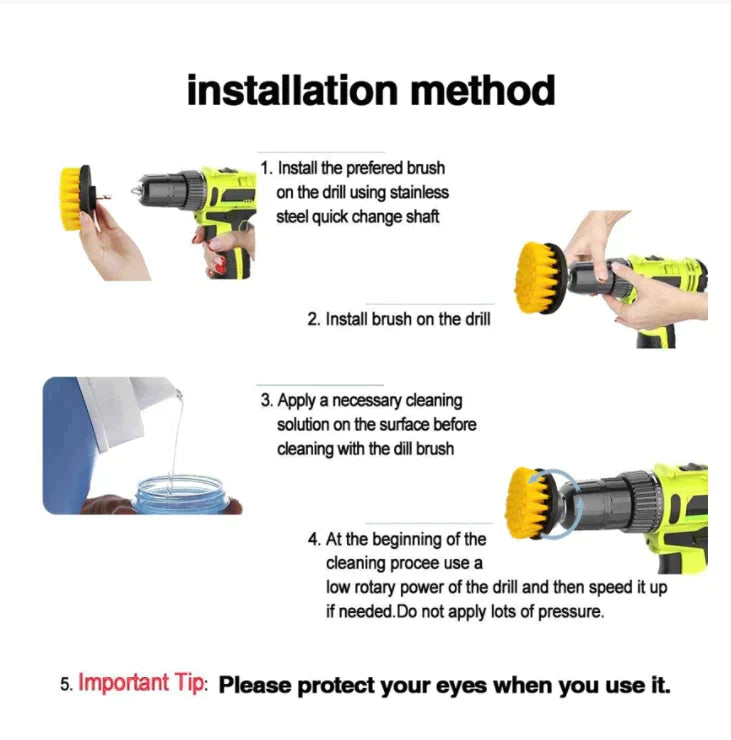 installation method

1. Install the prefered brush on the drill using stainless steel quick change shaft

2. Install brush on the drill

3. Apply a necessary cleaning solution on the surface before cleaning with the dill brush

4. At the beginning of the cleaning procee use a low rotary power of the drill and then speed it up if needed.Do not apply lots of pressure.

5. Important Tip: Please protect your eyes when you use it.