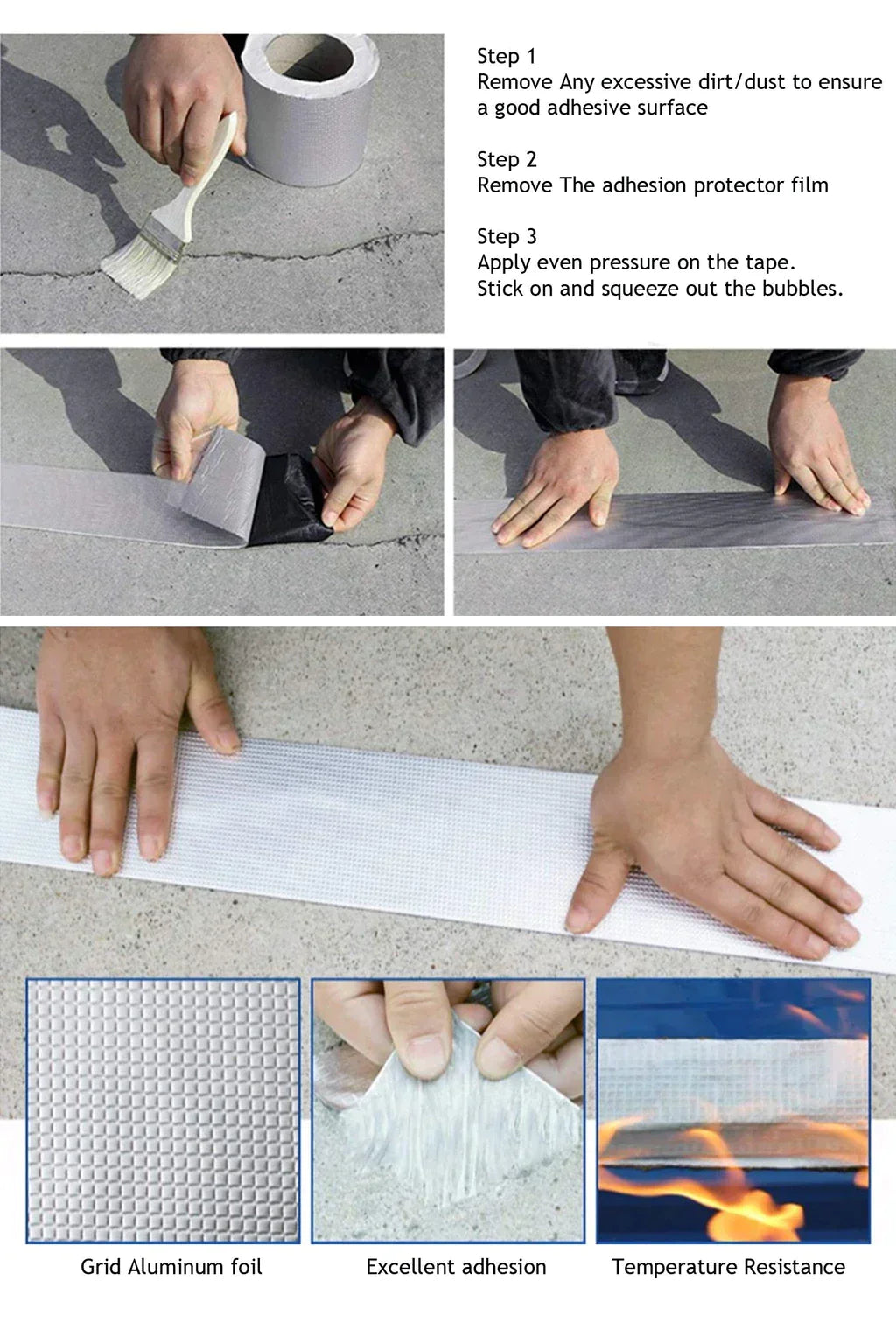 Step 1
Remove Any excessive dirt/dust to ensure a good adhesive surface

Step 2
Remove The adhesion protector film

Step 3
Apply even pressure on the tape.
Stick on and squeeze out the bubbles.

Grid Aluminum foil

Excellent adhesion

Temperature Resistance