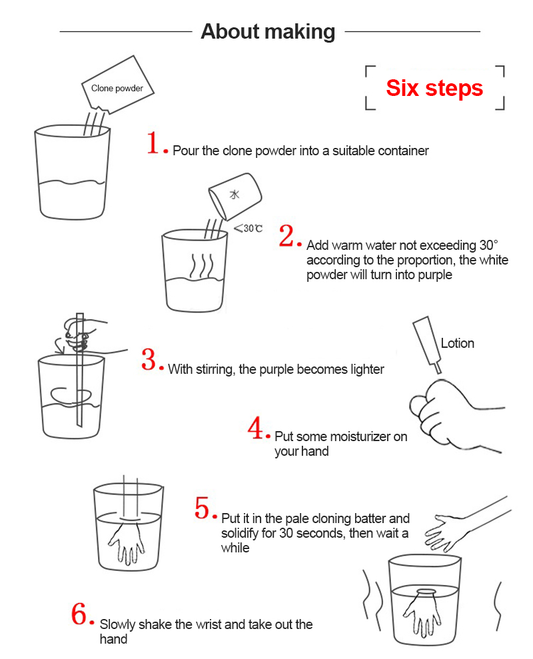 About making

Six steps

Clone powder

1. Pour the clone powder into a suitable container

水

<30℃

2. Add warm water not exceeding 30° according to the proportion, the white powder will turn into purple

3. With stirring, the purple becomes lighter

Lotion

4. Put some moisturizer on your hand

5. Put it in the pale cloning batter and solidify for 30 seconds, then wait a while

6. Slowly shake the wrist and take out the hand